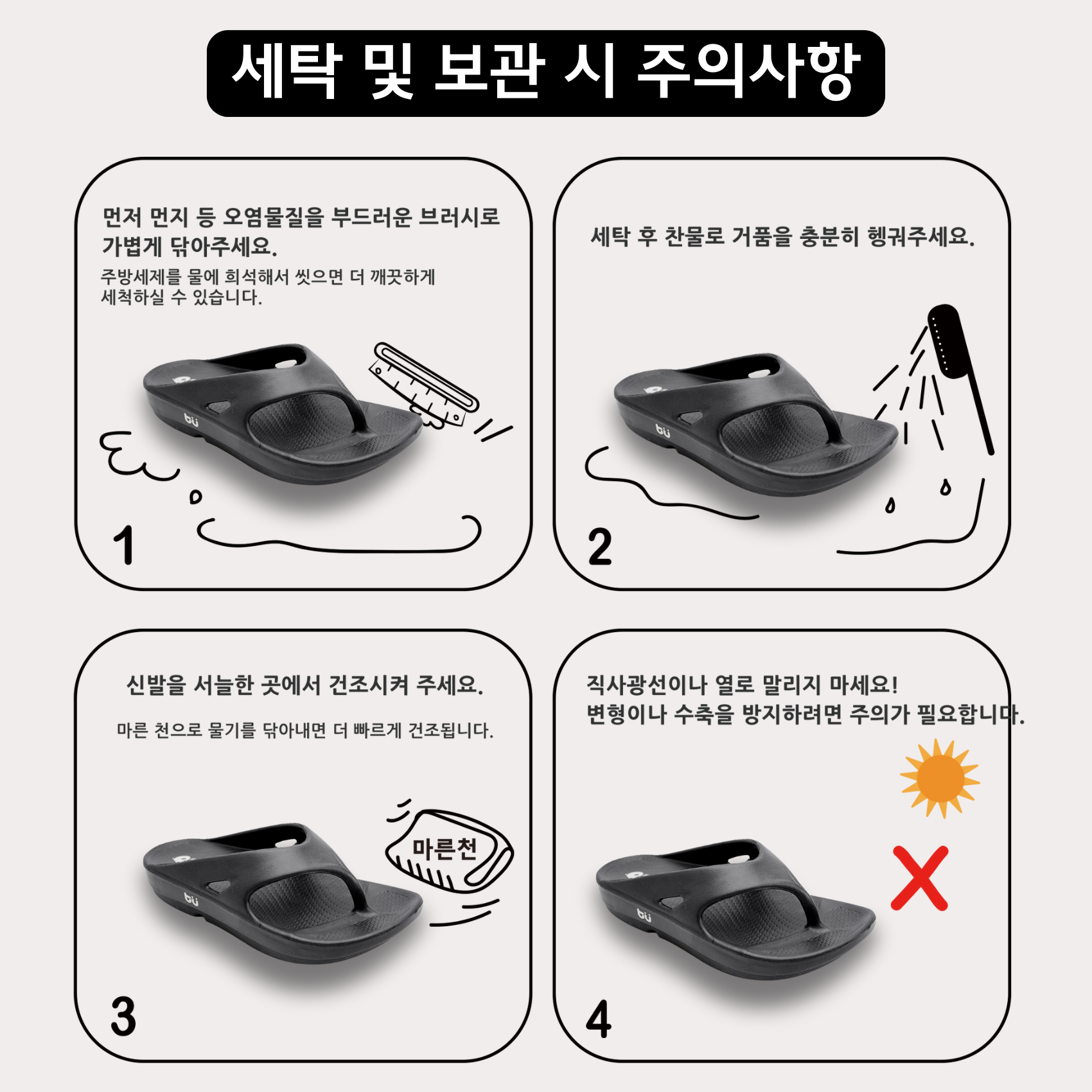 세탁 및 보관 시 주의사항

먼저 먼지 등 오염물질을 부드러운 브러시로 가볍게 닦아주세요.

주방세제를 물에 희석해서 씻으면 더 깨끗하게 세척하실 수 있습니다.

bü

1

세탁 후 찬물로 거품을 충분히 헹궈주세요.

bü

2

신발을 서늘한 곳에서 건조시켜 주세요.

마른 천으로 물기를 닦아내면 더 빠르게 건조됩니다.

마른천

bü

3

직사광선이나 열로 말리지 마세요!
변형이나 수축을 방지하려면 주의가 필요합니다.

bü

4